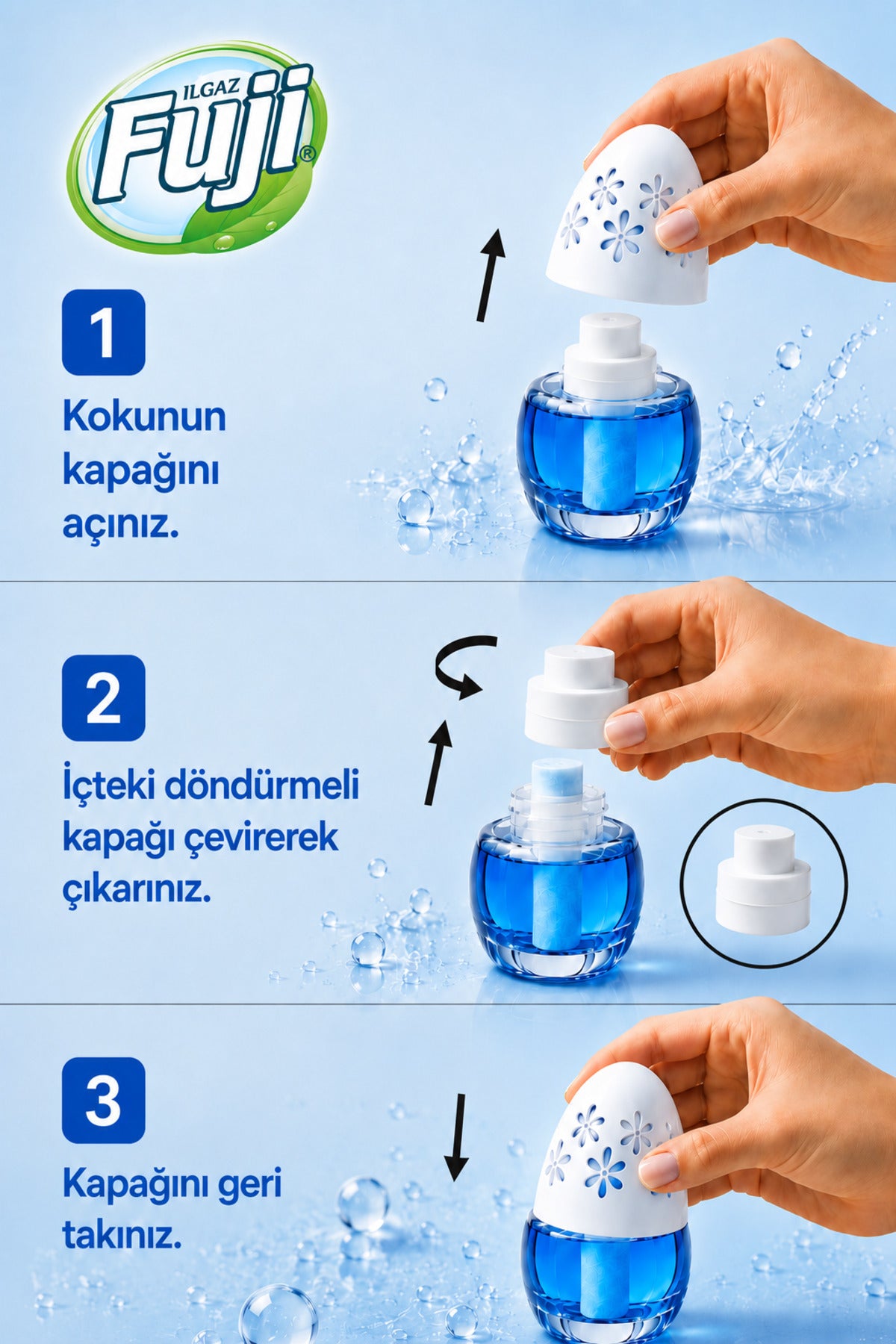 ILGAZ
Fuji®

1

Kokunun kapağını açınız.

2

İçteki döndürmeli kapağı çevirerek çıkarınız.

3

Kapağını geri takınız.